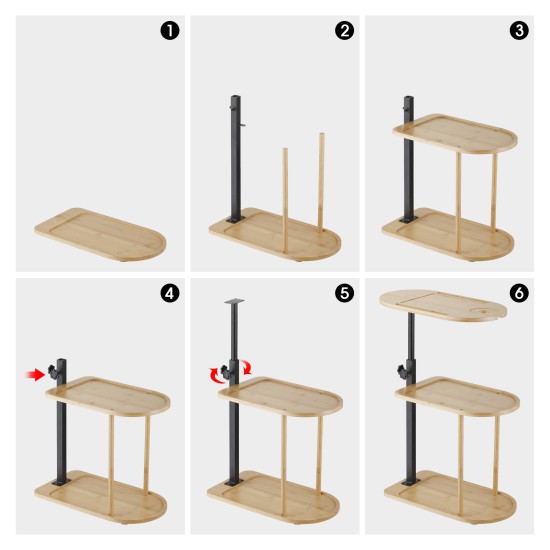 1

2

3

4

5

6