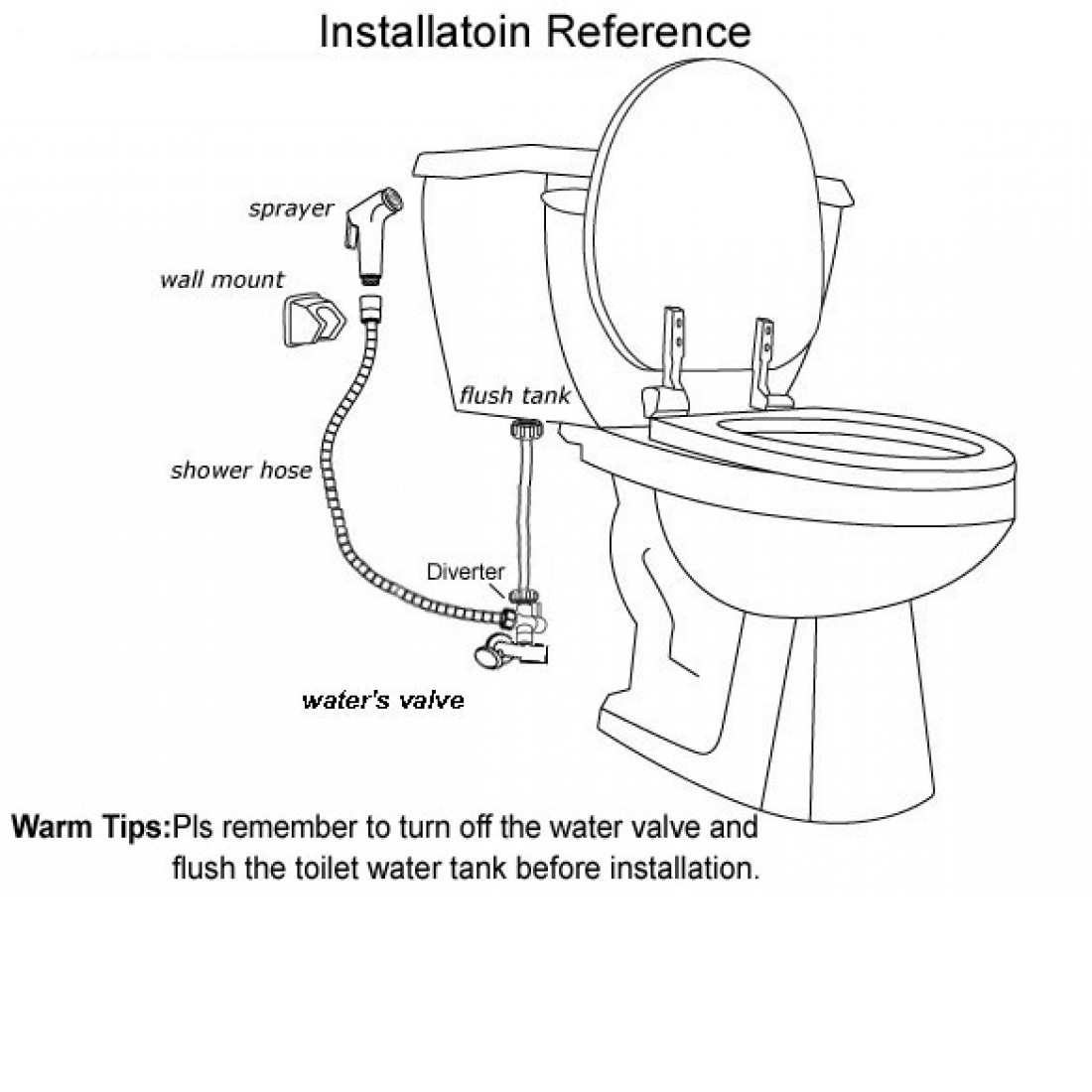 Installatoin Reference

sprayer

wall mount

flush tank

shower hose

Diverter

water's valve

Warm Tips:Pls remember to turn off the water valve and flush the toilet water tank before installation.