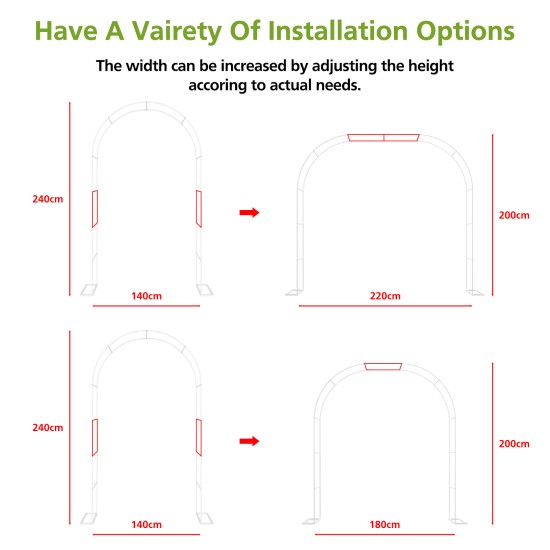 Have A Vairety Of Installation Options

The width can be increased by adjusting the height accoring to actual needs.

240cm

140cm

200cm

220cm

240cm

140cm

200cm

180cm