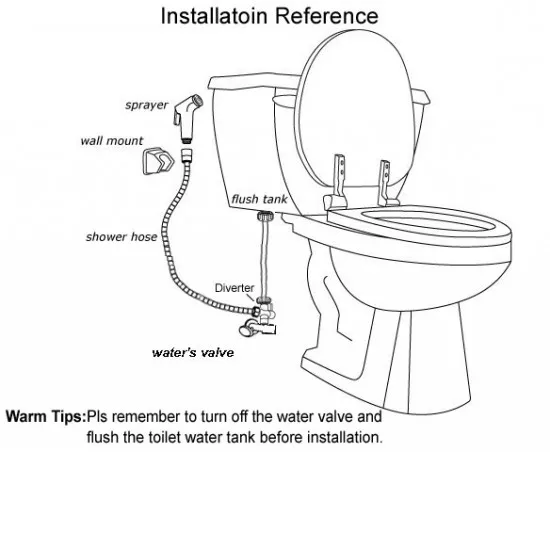 Installatoin Reference

sprayer

wall mount

flush tank

shower hose

Diverter

water's valve

Warm Tips:Pls remember to turn off the water valve and flush the toilet water tank before installation.