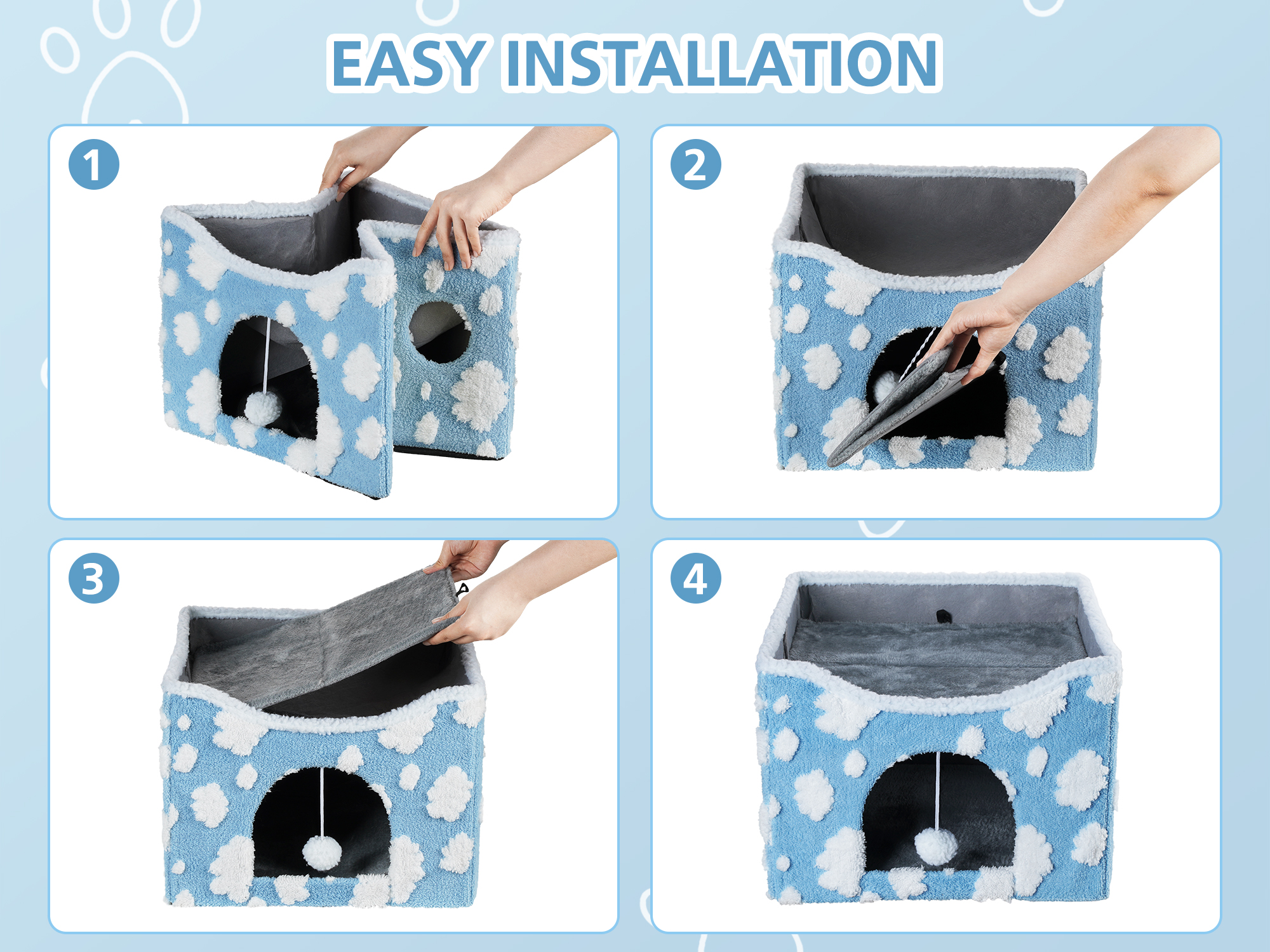 EASY INSTALLATION

1

2

3

4